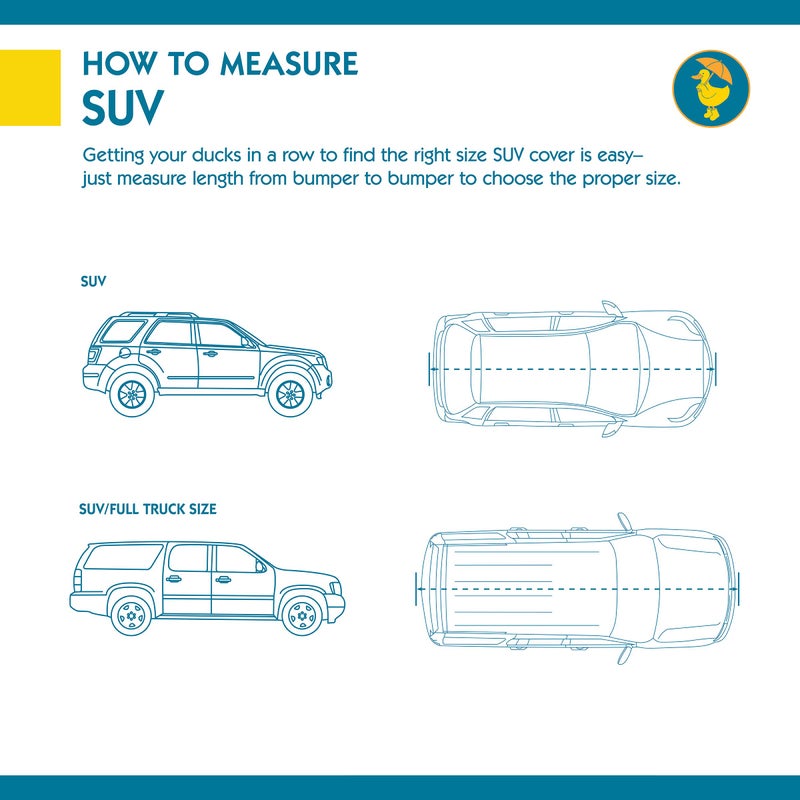 HOW TO MEASURE
SUV

Getting your ducks in a row to find the right size SUV cover is easy– just measure length from bumper to bumper to choose the proper size.

SUV

SUV/FULL TRUCK SIZE